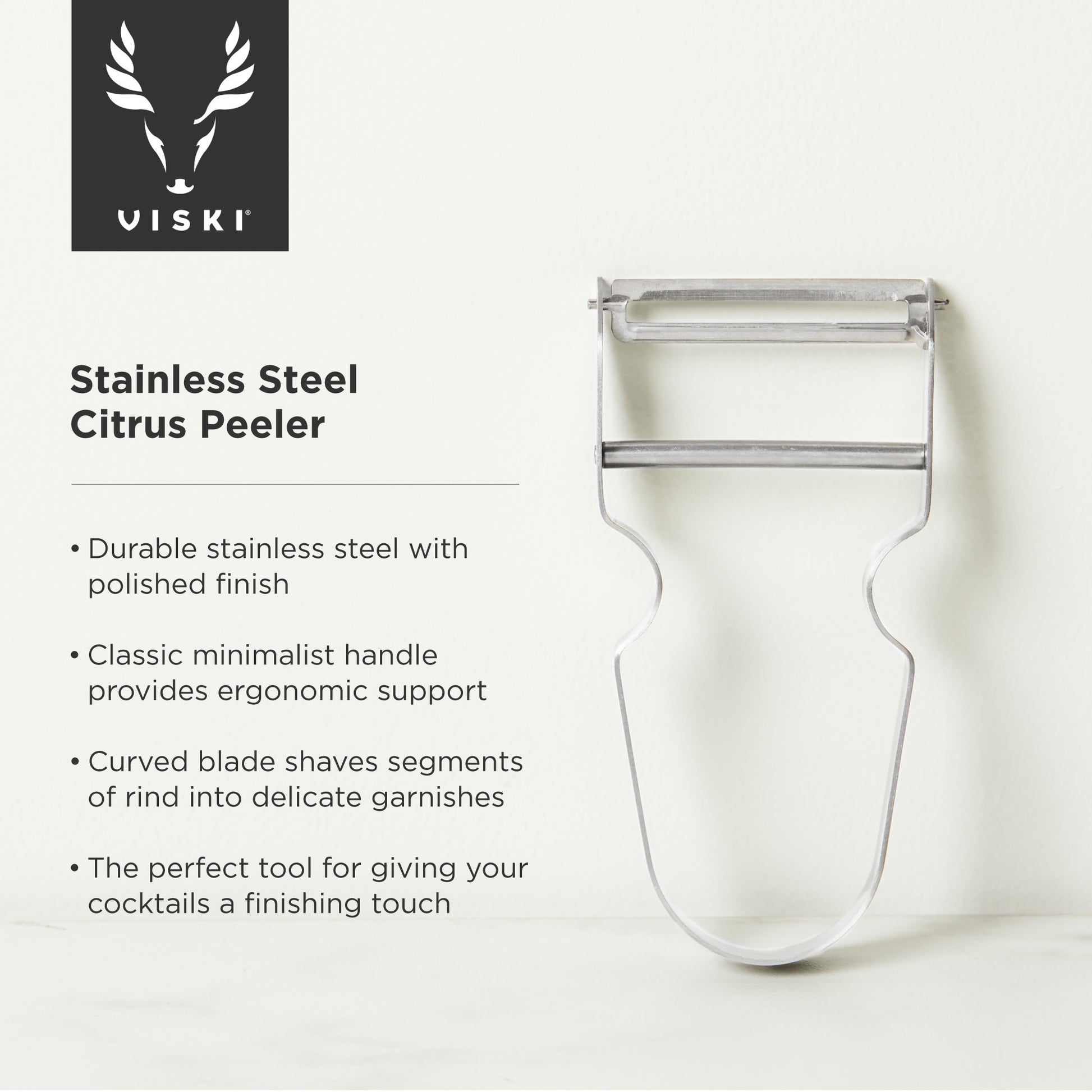 VISKI®

Stainless Steel
Citrus Peeler

• Durable stainless steel with polished finish

• Classic minimalist handle provides ergonomic support

• Curved blade shaves segments of rind into delicate garnishes

• The perfect tool for giving your cocktails a finishing touch