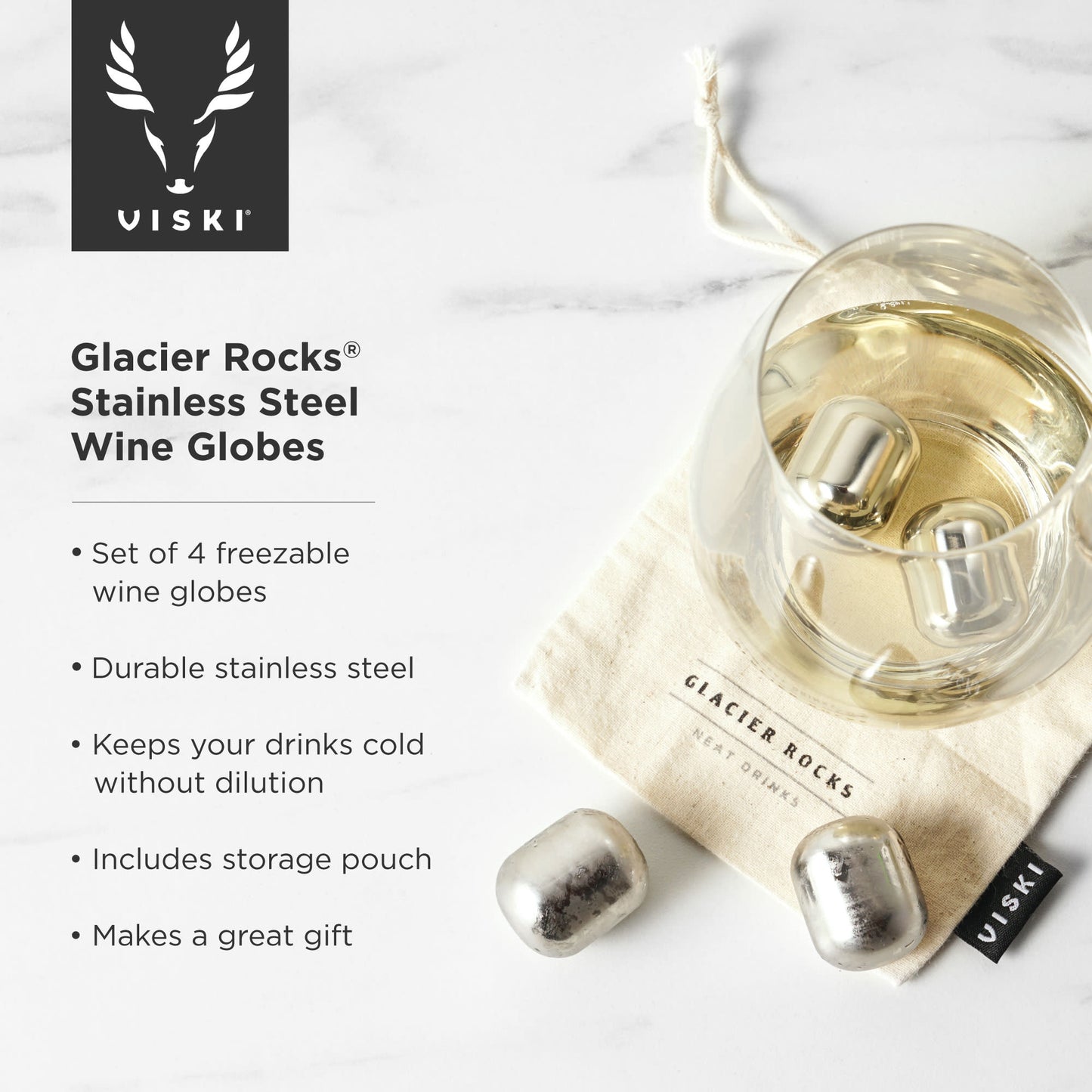 VISKI®

Glacier Rocks® Stainless Steel Wine Globes

• Set of 4 freezable wine globes

• Durable stainless steel

• Keeps your drinks cold without dilution

• Includes storage pouch

• Makes a great gift

GLACIER ROCKS
NEAT DRINKS

VISKI