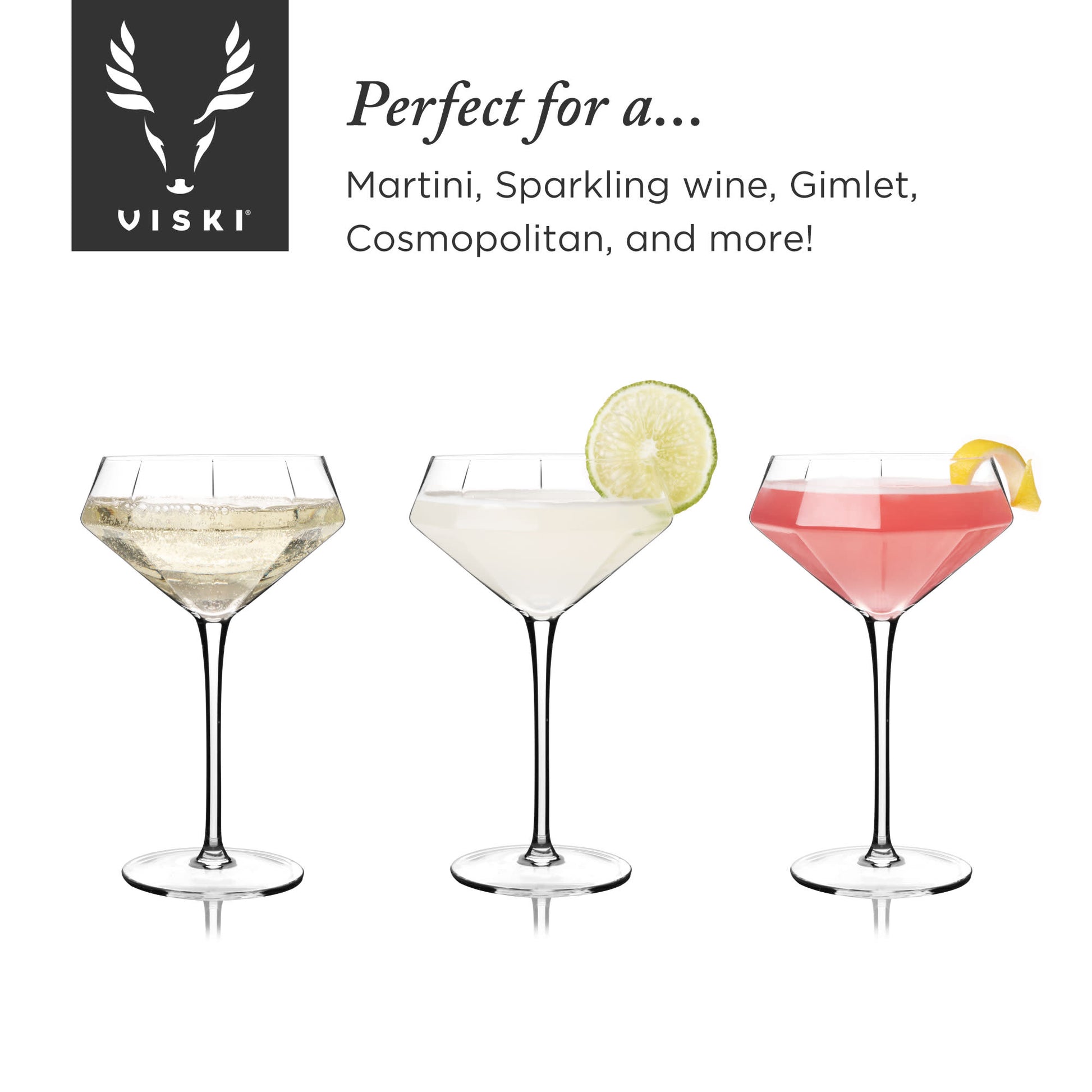 VISKI®

Perfect for a...

Martini, Sparkling wine, Gimlet, Cosmopolitan, and more!