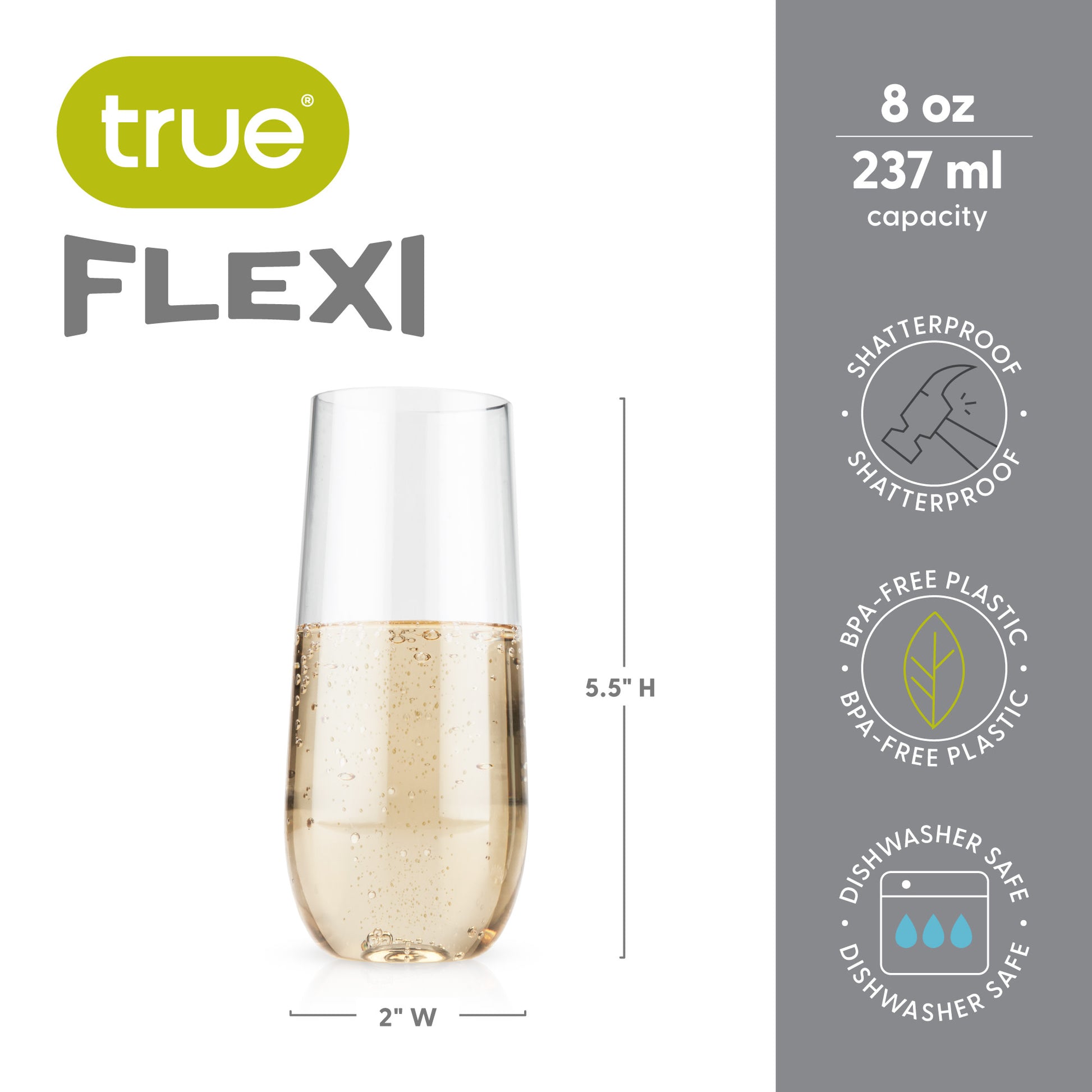 true®

FLEXI

5.5" H

2" W

8 oz
237 ml
capacity

SHATTERPROOF • SHATTERPROOF •

BPA-FREE PLASTIC • BPA-FREE PLASTIC •

DISHWASHER SAFE • DISHWASHER SAFE •