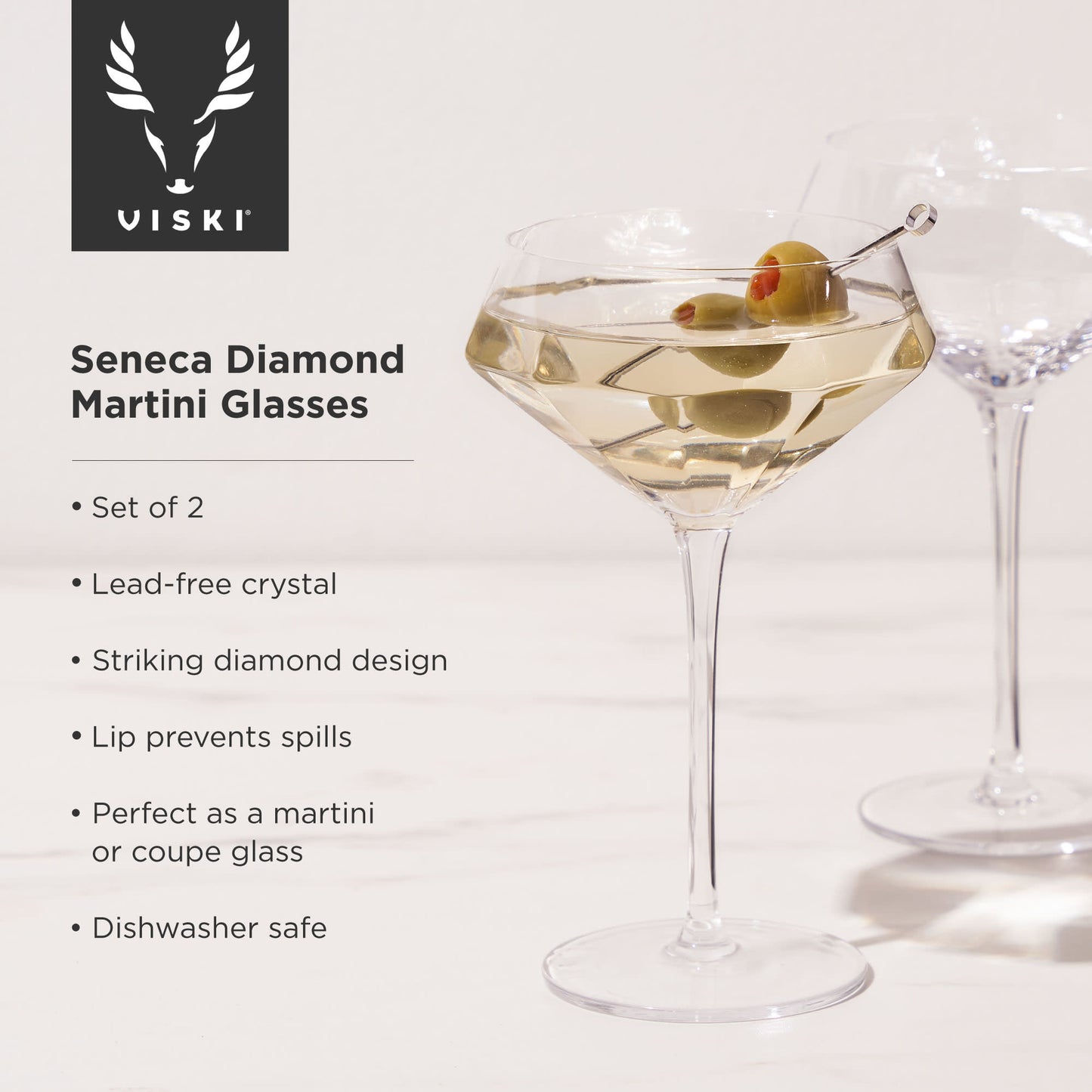 VISKI®

Seneca Diamond Martini Glasses

• Set of 2

• Lead-free crystal

• Striking diamond design

• Lip prevents spills

• Perfect as a martini or coupe glass

• Dishwasher safe