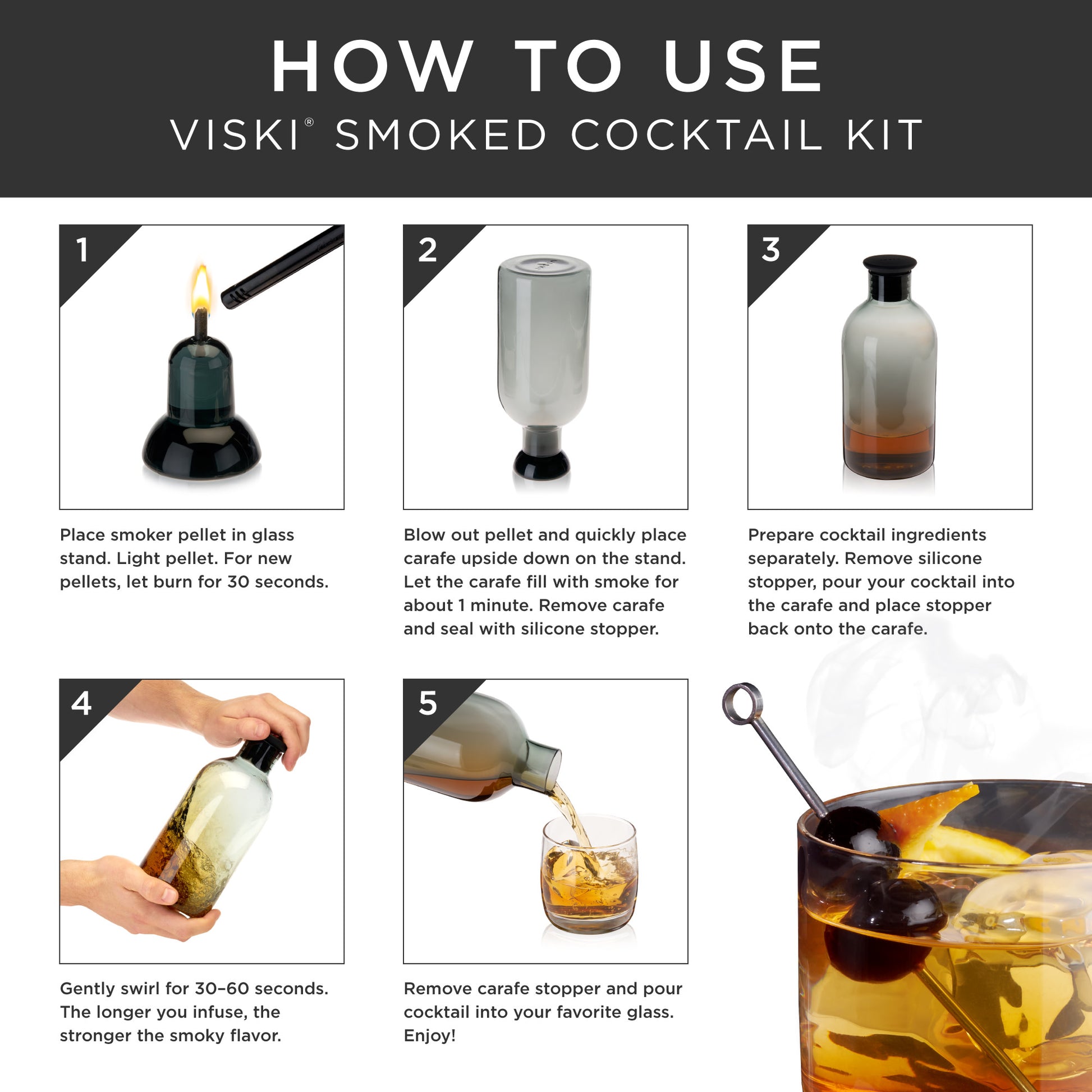 HOW TO USE
VISKI® SMOKED COCKTAIL KIT

1

Place smoker pellet in glass stand. Light pellet. For new pellets, let burn for 30 seconds.

2

Blow out pellet and quickly place carafe upside down on the stand. Let the carafe fill with smoke for about 1 minute. Remove carafe and seal with silicone stopper.

3

Prepare cocktail ingredients separately. Remove silicone stopper, pour your cocktail into the carafe and place stopper back onto the carafe.

4

Gently swirl for 30–60 seconds. The longer you infuse, the stronger the smoky flavor.

5

Remove carafe stopper and pour cocktail into your favorite glass. Enjoy!